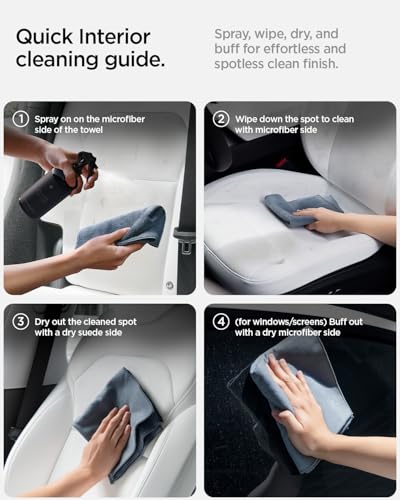 Quick Interior cleaning guide.

Spray, wipe, dry, and buff for effortless and spotless clean finish.

1 Spray on on the microfiber side of the towel

2 Wipe down the spot to clean with microfiber side

3 Dry out the cleaned spot with a dry suede side

4 (for windows/screens) Buff out with a dry microfiber side