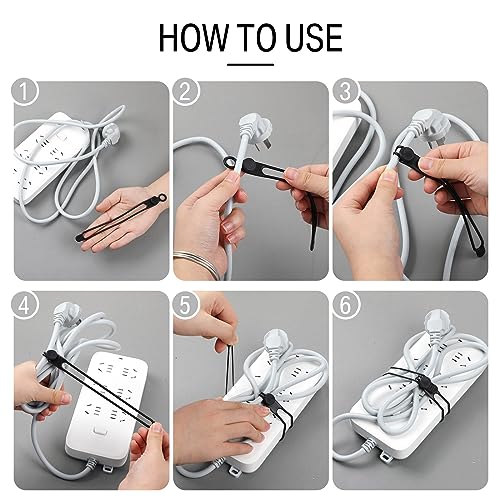 HOW TO USE

1

2

3

4

5

6