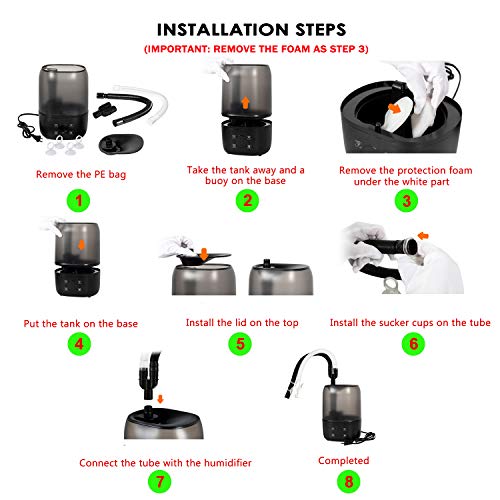 INSTALLATION STEPS
(IMPORTANT: REMOVE THE FOAM AS STEP 3)

Remove the PE bag
1

Take the tank away and a buoy on the base
2

Remove the protection foam under the white part
3

Put the tank on the base
4

Install the lid on the top
5

Install the sucker cups on the tube
6

Connect the tube with the humidifier
7

Completed
8