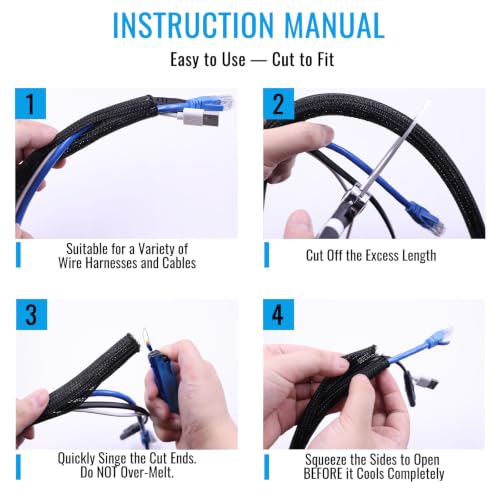 INSTRUCTION MANUAL

Easy to Use — Cut to Fit

1

Suitable for a Variety of Wire Harnesses and Cables

2

Cut Off the Excess Length

3

Quickly Singe the Cut Ends. Do NOT Over-Melt.

4

Squeeze the Sides to Open BEFORE it Cools Completely