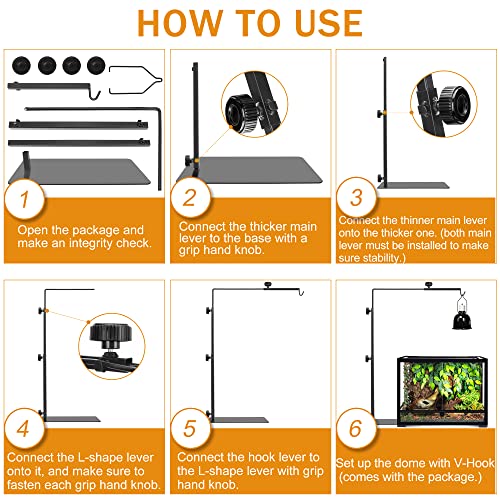 HOW TO USE

1

Open the package and make an integrity check.

2

Connect the thicker main lever to the base with a grip hand knob.

3

Connect the thinner main lever onto the thicker one. (both main lever must be installed to make sure stability.)

4

Connect the L-shape lever onto it, and make sure to fasten each grip hand knob.

5

Connect the hook lever to the L-shape lever with grip hand knob.

6

Set up the dome with V-Hook (comes with the package.)