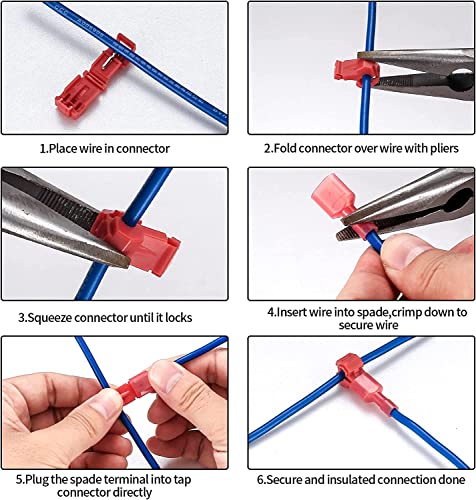 1.Place wire in connector

2.Fold connector over wire with pliers

3.Squeeze connector until it locks

4.Insert wire into spade,crimp down to secure wire

5.Plug the spade terminal into tap connector directly

6.Secure and insulated connection done