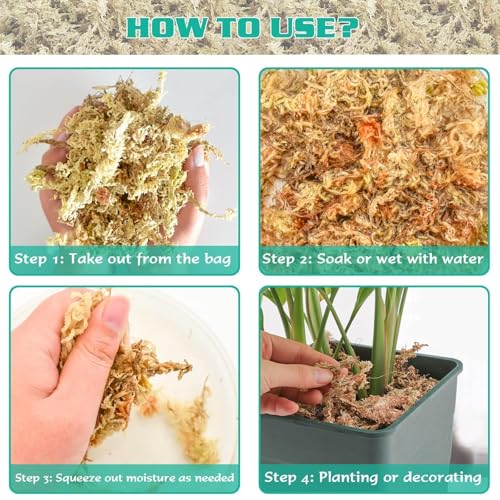 HOW TO USE?

Step 1: Take out from the bag

Step 2: Soak or wet with water

Step 3: Squeeze out moisture as needed

Step 4: Planting or decorating