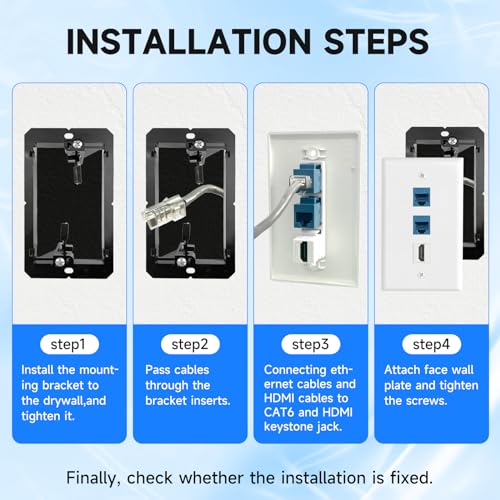 INSTALLATION STEPS

step1
Install the mounting bracket to the drywall,and tighten it.

step2
Pass cables through the bracket inserts.

step3
Connecting ethernet cables and HDMI cables to CAT6 and HDMI keystone jack.

step4
Attach face wall plate and tighten the screws.

Finally, check whether the installation is fixed.