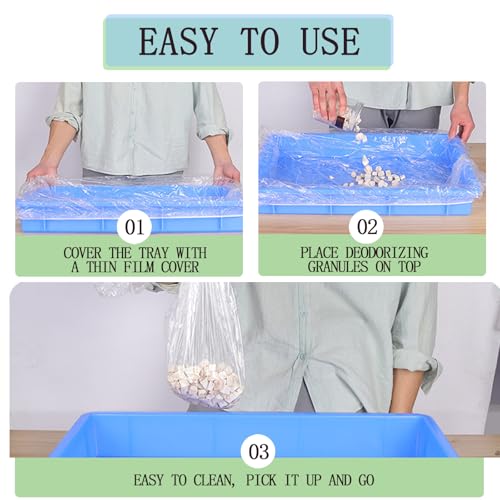 EASY TO USE

01

COVER THE TRAY WITH A THIN FILM COVER

02

PLACE DEODORIZING GRANULES ON TOP

03

EASY TO CLEAN, PICK IT UP AND GO