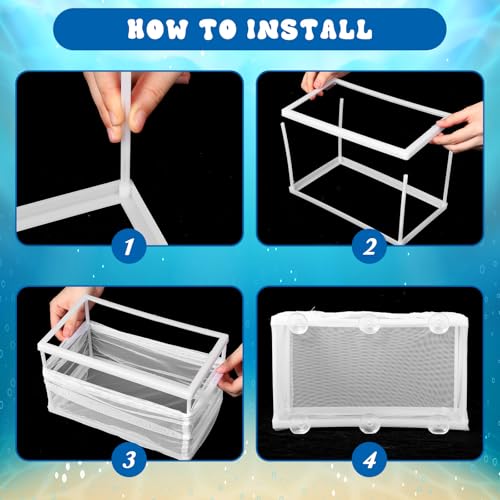 HOW TO INSTALL

1

2

3

4