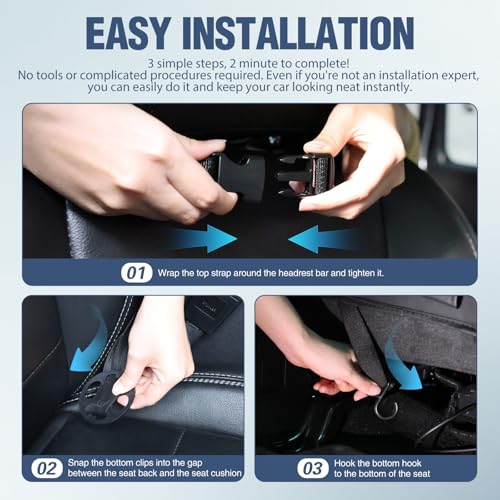 EASY INSTALLATION

3 simple steps, 2 minute to complete!
No tools or complicated procedures required. Even if you're not an installation expert, you can easily do it and keep your car looking neat instantly.

01 Wrap the top strap around the headrest bar and tighten it.

02 Snap the bottom clips into the gap between the seat back and the seat cushion

03 Hook the bottom hook to the bottom of the seat