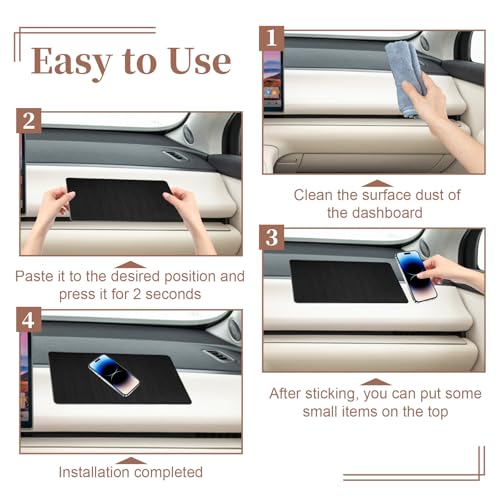 Easy to Use

1

Clean the surface dust of the dashboard

2

Paste it to the desired position and press it for 2 seconds

3

After sticking, you can put some small items on the top

4

Installation completed