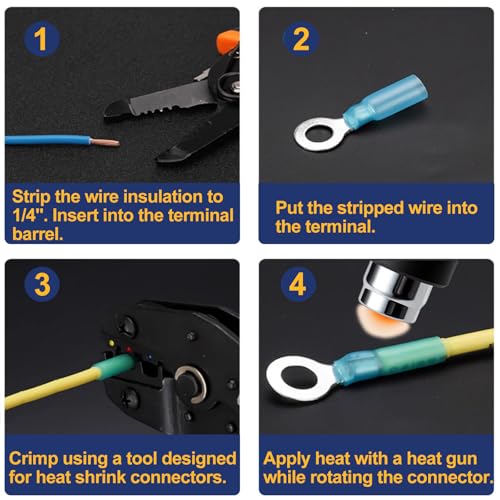 1

Strip the wire insulation to 1/4". Insert into the terminal barrel.

2

Put the stripped wire into the terminal.

3

Crimp using a tool designed for heat shrink connectors.

4

Apply heat with a heat gun while rotating the connector.