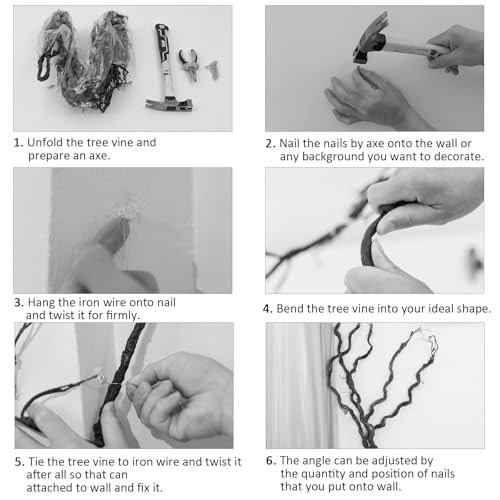 1. Unfold the tree vine and prepare an axe.

2. Nail the nails by axe onto the wall or any background you want to decorate.

3. Hang the iron wire onto nail and twist it for firmly.

4. Bend the tree vine into your ideal shape.

5. Tie the tree vine to iron wire and twist it after all so that can attached to wall and fix it.

6. The angle can be adjusted by the quantity and position of nails that you put onto wall.