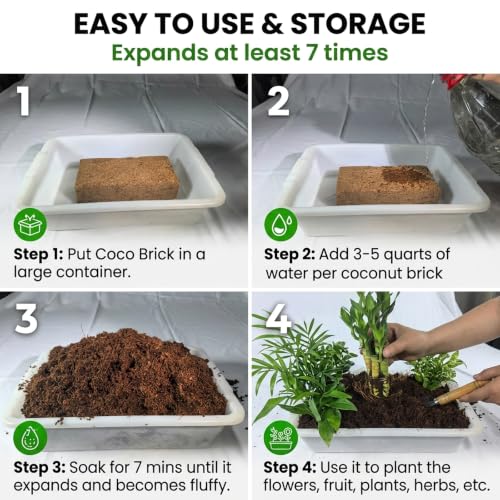 EASY TO USE & STORAGE
Expands at least 7 times

1

Step 1: Put Coco Brick in a large container.

2

Step 2: Add 3-5 quarts of water per coconut brick

3

Step 3: Soak for 7 mins until it expands and becomes fluffy.

4

Step 4: Use it to plant the flowers, fruit, plants, herbs, etc.