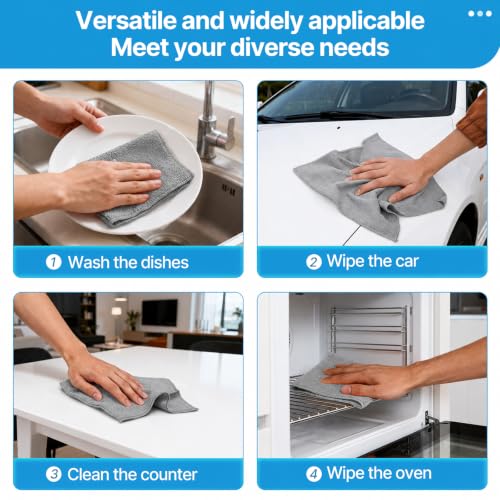 Versatile and widely applicable
Meet your diverse needs

1 Wash the dishes

2 Wipe the car

3 Clean the counter

4 Wipe the oven