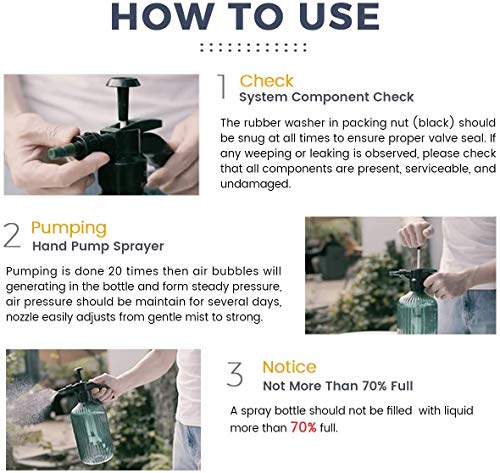 HOW TO USE

1 Check
System Component Check

The rubber washer in packing nut (black) should be snug at all times to ensure proper valve seal. If any weeping or leaking is observed, please check that all components are present, serviceable, and undamaged.

2 Pumping
Hand Pump Sprayer

Pumping is done 20 times then air bubbles will generating in the bottle and form steady pressure, air pressure should be maintain for several days, nozzle easily adjusts from gentle mist to strong.

3 Notice
Not More Than 70% Full

A spray bottle should not be filled with liquid more than 70% full.