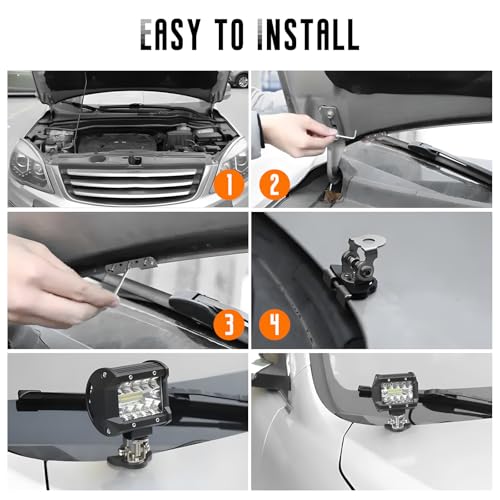 EASY TO INSTALL

1

2

3

4