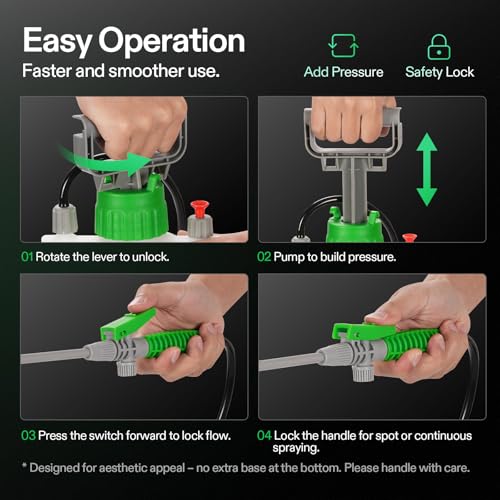 Easy Operation
Faster and smoother use.

Add Pressure

Safety Lock

01 Rotate the lever to unlock.

02 Pump to build pressure.

03 Press the switch forward to lock flow.

04 Lock the handle for spot or continuous spraying.

* Designed for aesthetic appeal – no extra base at the bottom. Please handle with care.