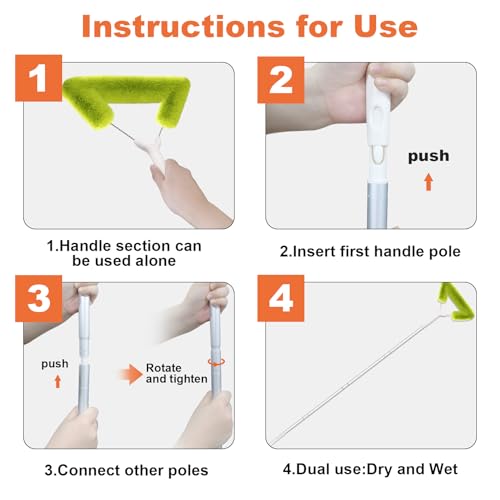 Instructions for Use

1

1.Handle section can be used alone

2

push

2.Insert first handle pole

3

push

Rotate and tighten

3.Connect other poles

4

4.Dual use:Dry and Wet