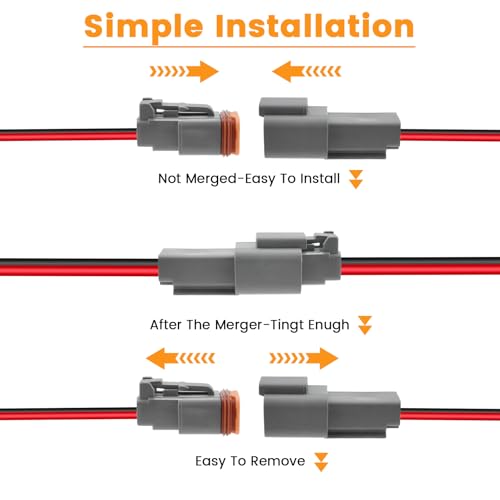 Simple Installation

Not Merged-Easy To Install

After The Merger-Tingt Enugh

Easy To Remove