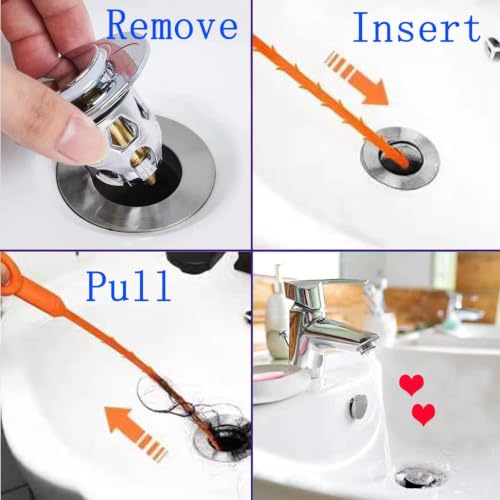 Remove

Insert

Pull