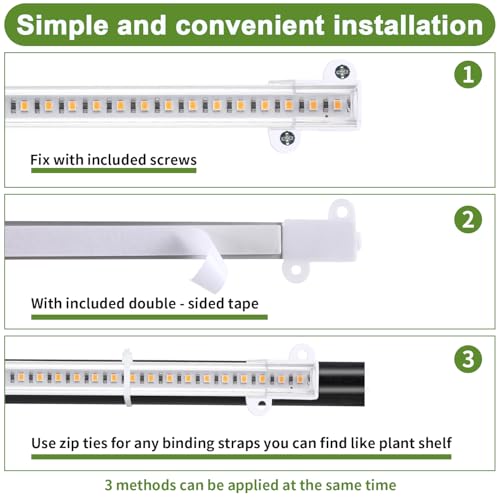 Simple and convenient installation

1

Fix with included screws

2

With included double - sided tape

3

Use zip ties for any binding straps you can find like plant shelf

3 methods can be applied at the same time