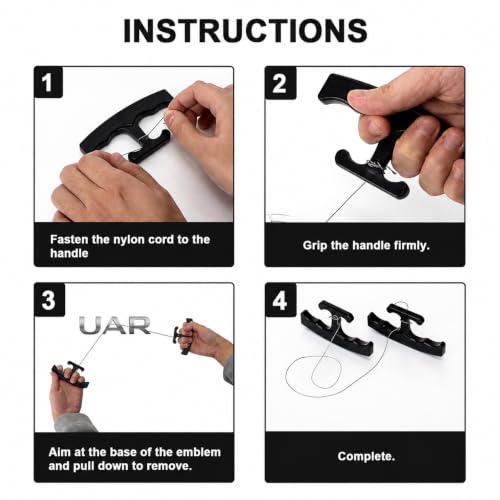 INSTRUCTIONS

1

Fasten the nylon cord to the handle

2

Grip the handle firmly.

3

UAR

Aim at the base of the emblem and pull down to remove.

4

Complete.