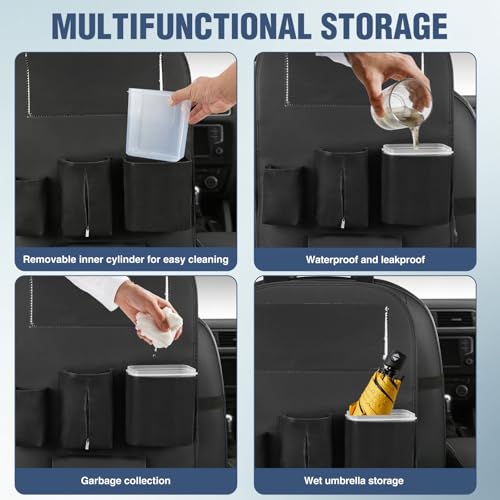 MULTIFUNCTIONAL STORAGE

Removable inner cylinder for easy cleaning

Waterproof and leakproof

Garbage collection

Wet umbrella storage