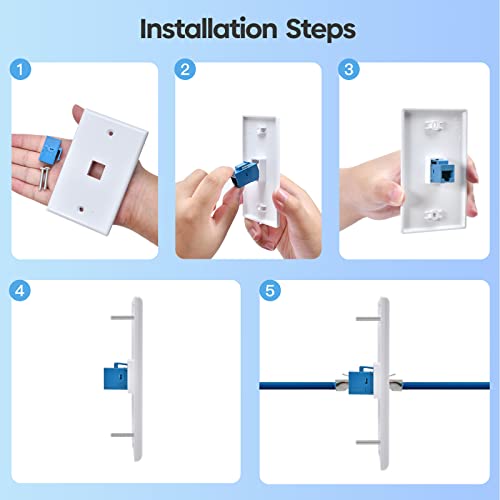 Installation Steps

1

2

3

4

5