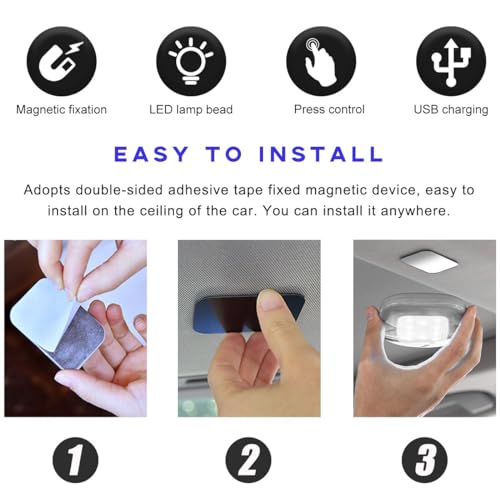 Magnetic fixation

LED lamp bead

Press control

USB charging

EASY TO INSTALL

Adopts double-sided adhesive tape fixed magnetic device, easy to install on the ceiling of the car. You can install it anywhere.

1

2

3