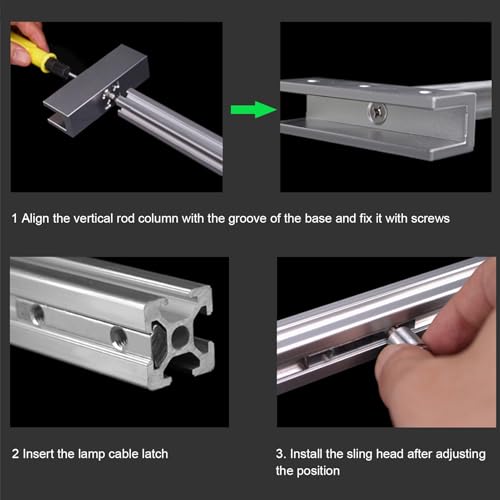 1 Align the vertical rod column with the groove of the base and fix it with screws

2 Insert the lamp cable latch

3. Install the sling head after adjusting the position