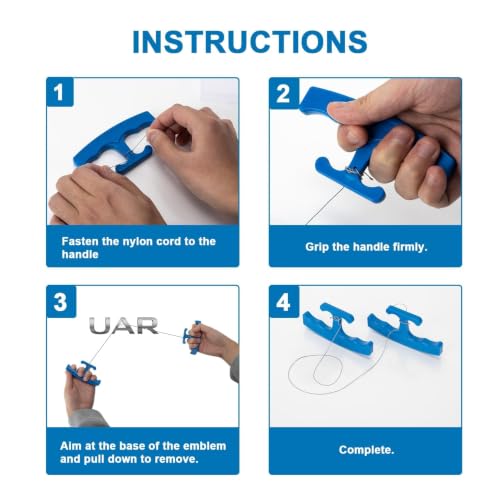 INSTRUCTIONS

1

Fasten the nylon cord to the handle

2

Grip the handle firmly.

3

UAR

Aim at the base of the emblem and pull down to remove.

4

Complete.