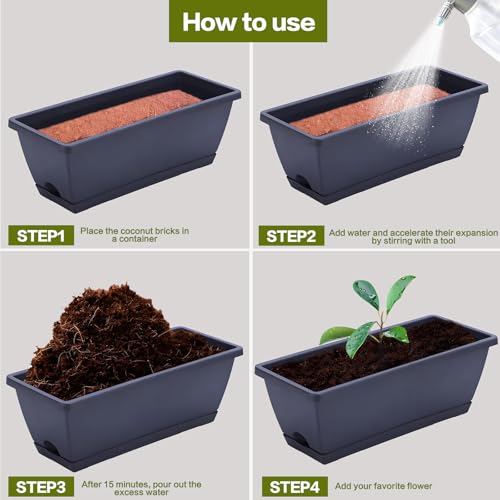 How to use

STEP1 Place the coconut bricks in a container

STEP2 Add water and accelerate their expansion by stirring with a tool

STEP3 After 15 minutes, pour out the excess water

STEP4 Add your favorite flower