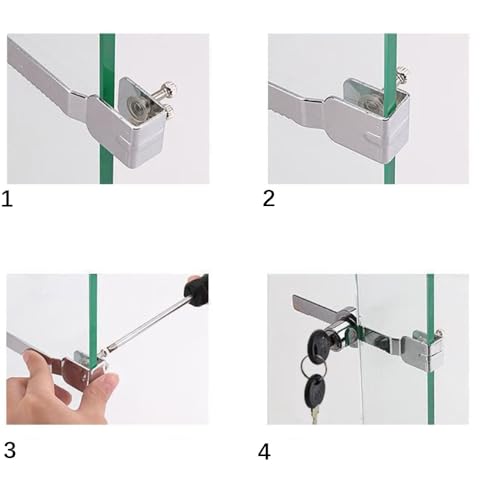 1

2

3

4