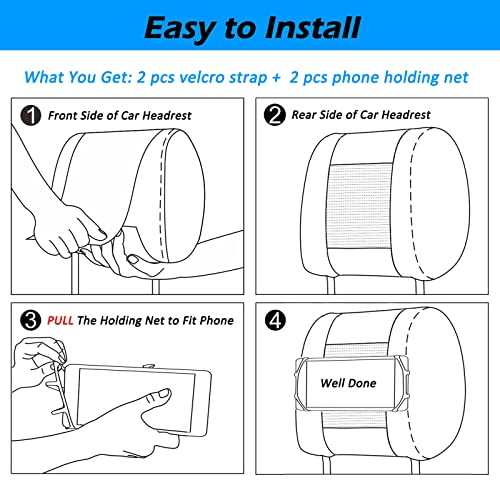 Easy to Install

What You Get: 2 pcs velcro strap + 2 pcs phone holding net

1 Front Side of Car Headrest

2 Rear Side of Car Headrest

3 PULL The Holding Net to Fit Phone

4

Well Done