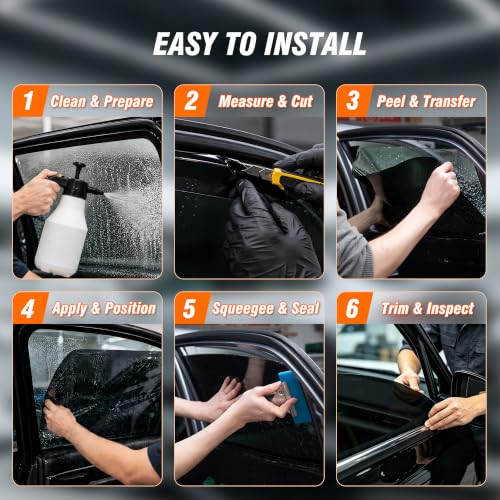 EASY TO INSTALL

1 Clean & Prepare

2 Measure & Cut

3 Peel & Transfer

4 Apply & Position

5 Squeegee & Seal

6 Trim & Inspect