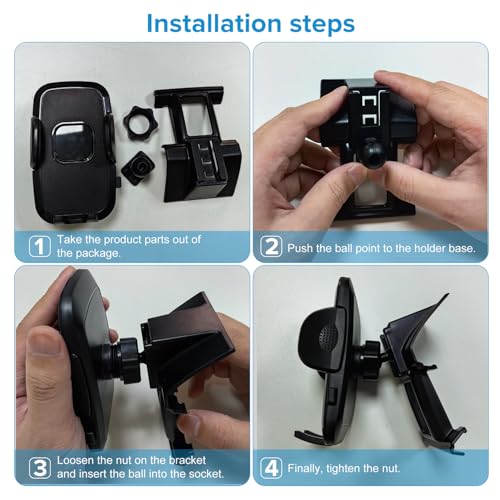 Installation steps

1 Take the product parts out of the package.

2 Push the ball point to the holder base.

3 Loosen the nut on the bracket and insert the ball into the socket.

4 Finally, tighten the nut.