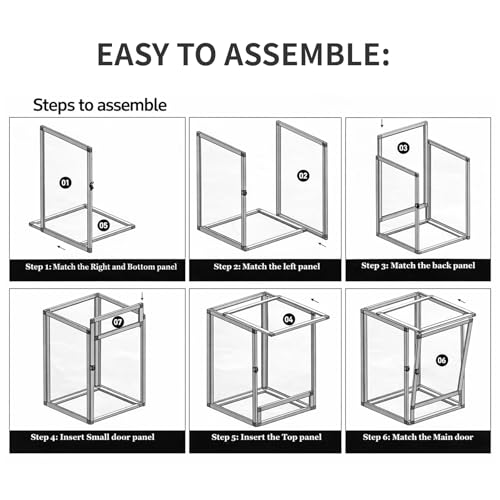 EASY TO ASSEMBLE:

Steps to assemble

01

05

Step 1: Match the Right and Bottom panel

02

Step 2: Match the left panel

03

Step 3: Match the back panel

07

Step 4: Insert Small door panel

04

Step 5: Insert the Top panel

06

Step 6: Match the Main door